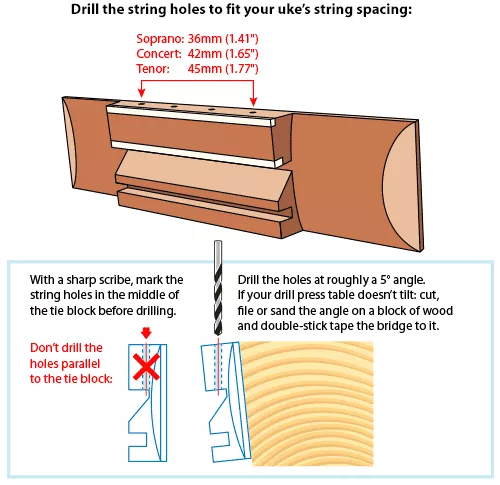 Drill the string holes to fit your uke's string spacing:

Soprano: 36mm (1.41")
Concert: 42mm (1.65")
Tenor: 45mm (1.77")

With a sharp scribe, mark the string holes in the middle of the tie block before drilling.

Don't drill the holes parallel to the tie block:

Drill the holes at roughly a 5° angle. If your drill press table doesn't tilt: cut, file or sand the angle on a block of wood and double-stick tape the bridge to it.