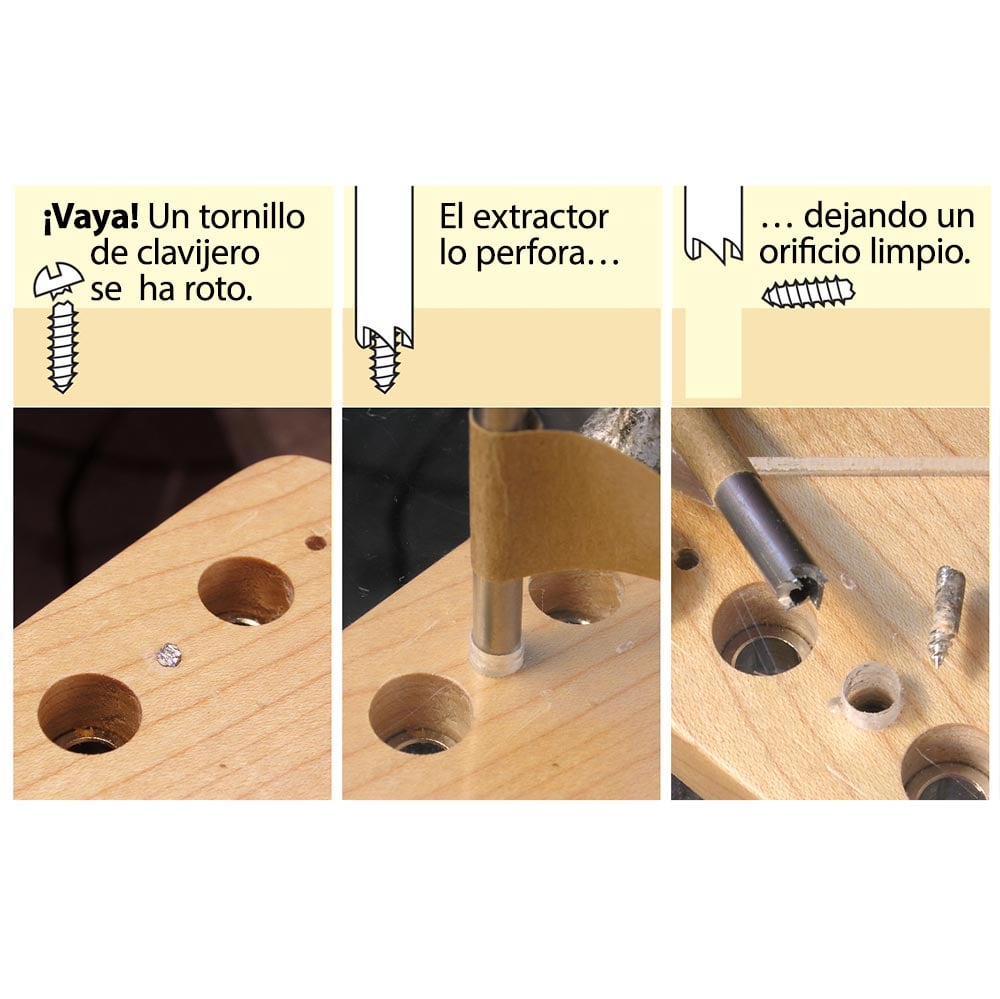 ¡Vaya! Un tornillo de clavijero se ha roto.

El extractor lo perfora…

… dejando un orificio limpio.