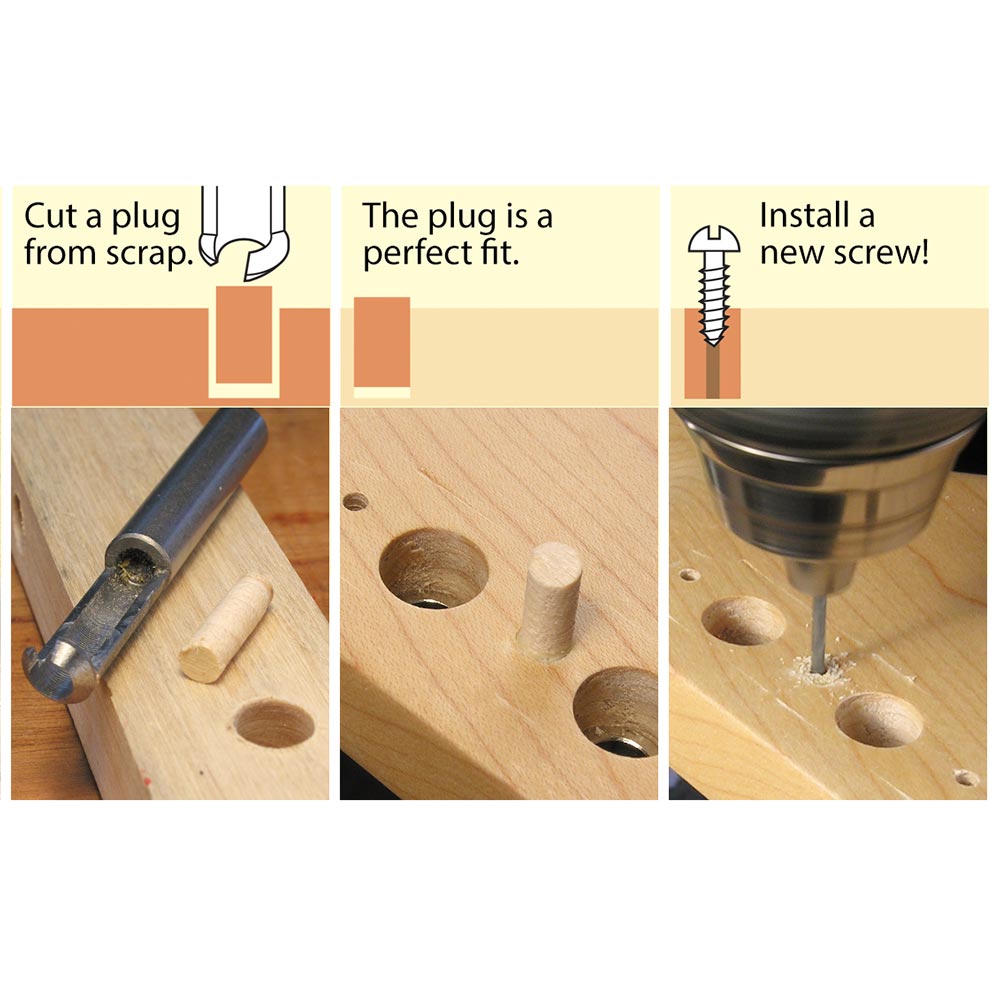 Cut a plug from scrap.

The plug is a perfect fit.

Install a new screw!