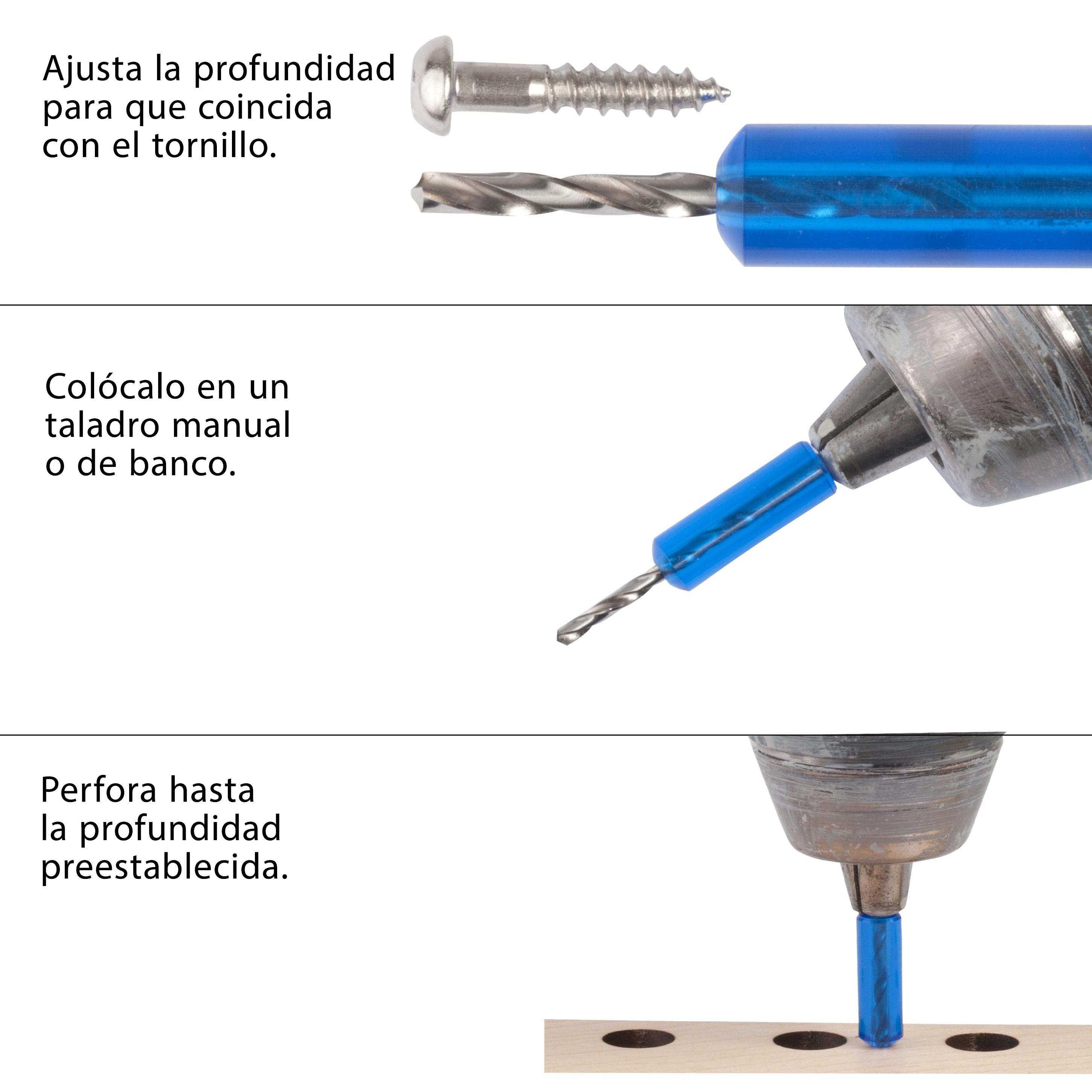 Ajusta la profundidad para que coincida con el tornillo.

Colócalo en un taladro manual o de banco.

Perfora hasta la profundidad preestablecida.