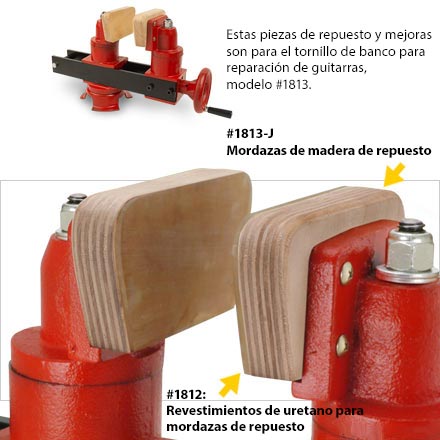 Estas piezas de repuesto y mejoras son para el tornillo de banco para reparación de guitarras, modelo #1813.

#1813-J
Mordazas de madera de repuesto

#1812:
Revestimientos de uretano para mordazas de repuesto