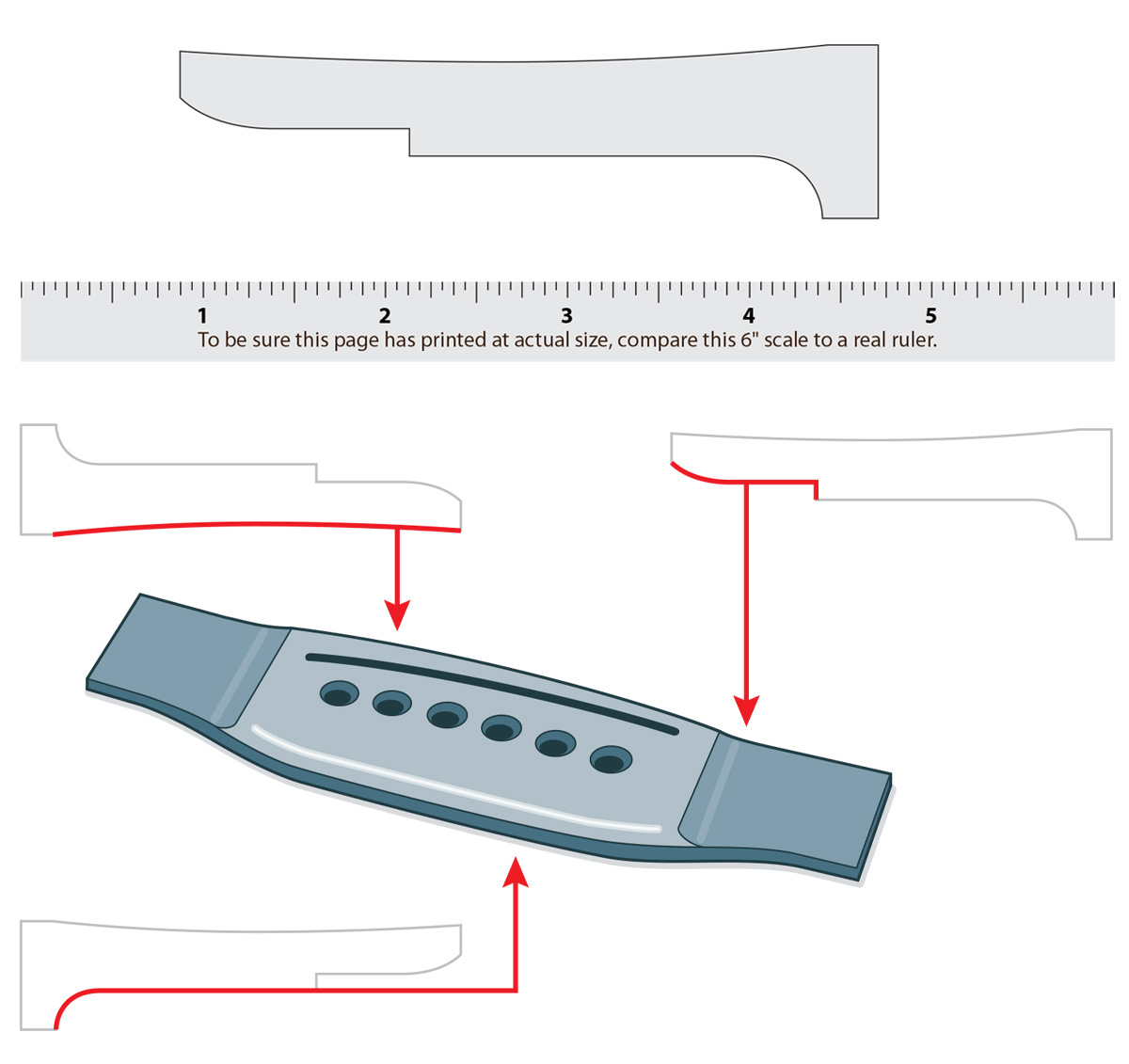 1 2 3 4 5
To be sure this page has printed at actual size, compare this 6" scale to a real ruler.