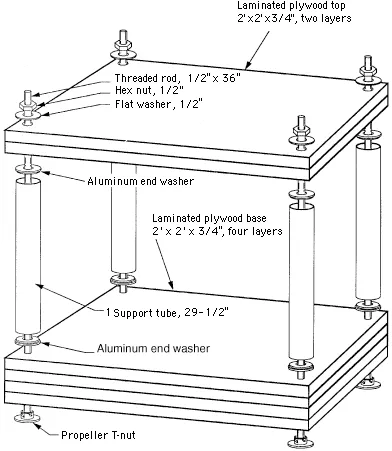 Laminated plywood top
2'x2'x3/4", two layers

Threaded rod, 1/2" x 36"
Hex nut, 1/2"
Flat washer, 1/2"

Aluminum end washer

Laminated plywood base
2' x 2' x 3/4", four layers

1 Support tube, 29-1/2"

Aluminum end washer

Propeller T-nut