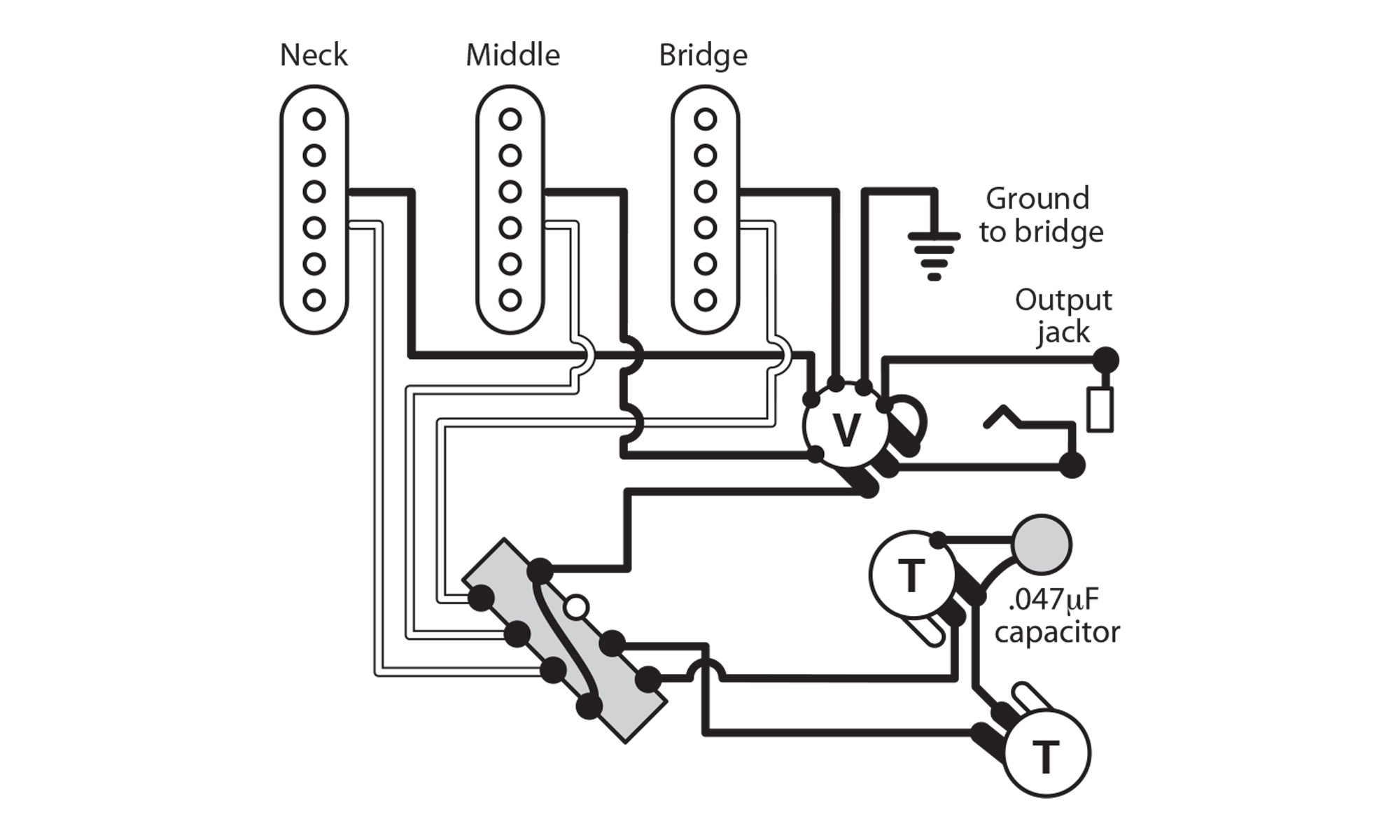 Neck

Middle

Bridge

Ground to bridge

Output jack

V

T

.047μF capacitor

T