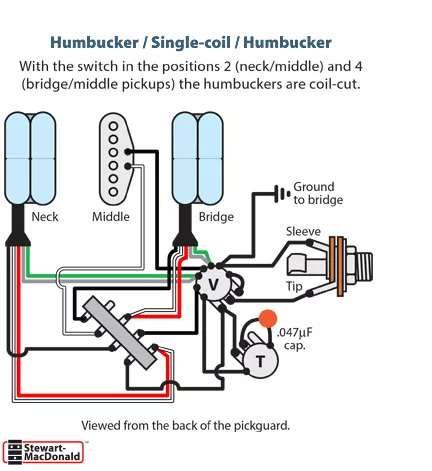 Humbucker / Single-coil / Humbucker

With the switch in the positions 2 (neck/middle) and 4 (bridge/middle pickups) the humbuckers are coil-cut.

Neck

Middle

Bridge

Ground to bridge

Sleeve

Tip

V

T

.047μF cap.

Viewed from the back of the pickguard.

Stewart-MacDonald