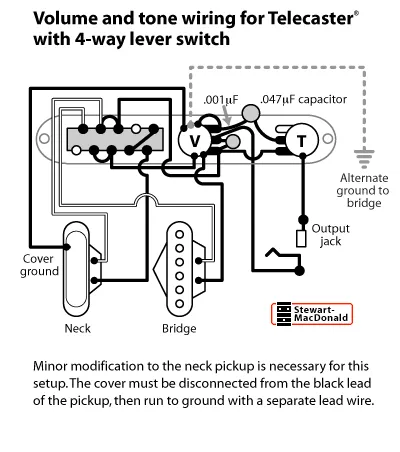 Volume and tone wiring for Telecaster® with 4-way lever switch

.001µF

.047µF capacitor

V

T

Alternate ground to bridge

Output jack

Cover ground

Neck

Bridge

Stewart-MacDonald

Minor modification to the neck pickup is necessary for this setup. The cover must be disconnected from the black lead of the pickup, then run to ground with a separate lead wire.